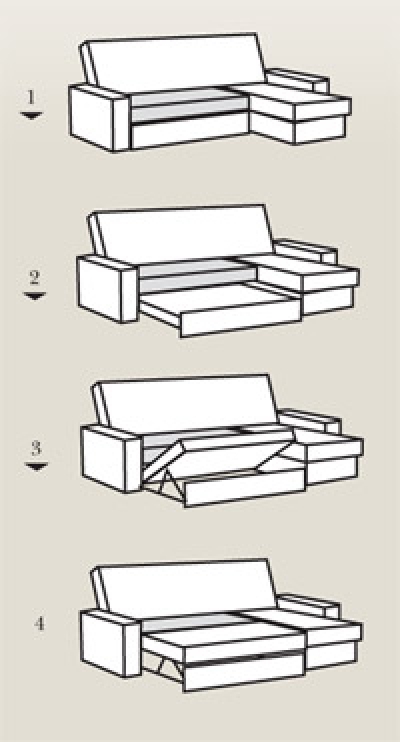 1

2

3

4